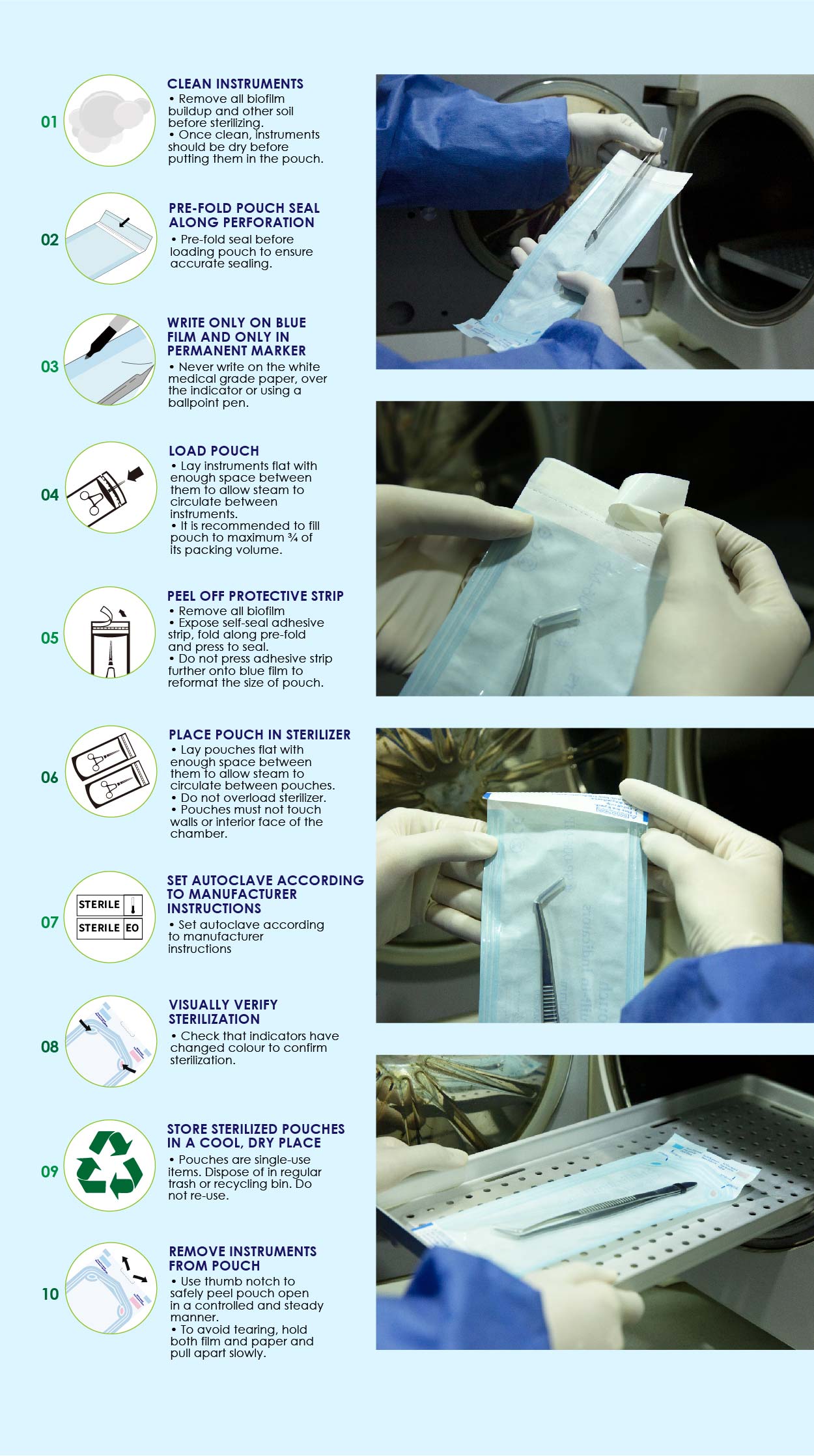 01

CLEAN INSTRUMENTS
• Remove all biofilm buildup and other soil before sterilizing.
• Once clean, instruments should be dry before putting them in the pouch.

02

PRE-FOLD POUCH SEAL ALONG PERFORATION
• Pre-fold seal before loading pouch to ensure accurate sealing.

03

WRITE ONLY ON BLUE FILM AND ONLY IN PERMANENT MARKER
• Never write on the white medical grade paper, over the indicator or using a ballpoint pen.

04

LOAD POUCH
• Lay instruments flat with enough space between them to allow steam to circulate between instruments.
• It is recommended to fill pouch to maximum ¾ of its packing volume.

05

PEEL OFF PROTECTIVE STRIP
• Remove all biofilm
• Expose self-seal adhesive strip, fold along pre-fold and press to seal.
• Do not press adhesive strip further onto blue film to reformat the size of pouch.

06

PLACE POUCH IN STERILIZER
• Lay pouches flat with enough space between them to allow steam to circulate between pouches.
• Do not overload sterilizer.
• Pouches must not touch walls or interior face of the chamber.

07

STERILE
STERILE EO

SET AUTOCLAVE ACCORDING TO MANUFACTURER INSTRUCTIONS
• Set autoclave according to manufacturer instructions

08

VISUALLY VERIFY STERILIZATION
• Check that indicators have changed colour to confirm sterilization.

09

STORE STERILIZED POUCHES IN A COOL, DRY PLACE
• Pouches are single-use items. Dispose of in regular trash or recycling bin. Do not re-use.

10

REMOVE INSTRUMENTS FROM POUCH
• Use thumb notch to safely peel pouch open in a controlled and steady manner.
• To avoid tearing, hold both film and paper and pull apart slowly.